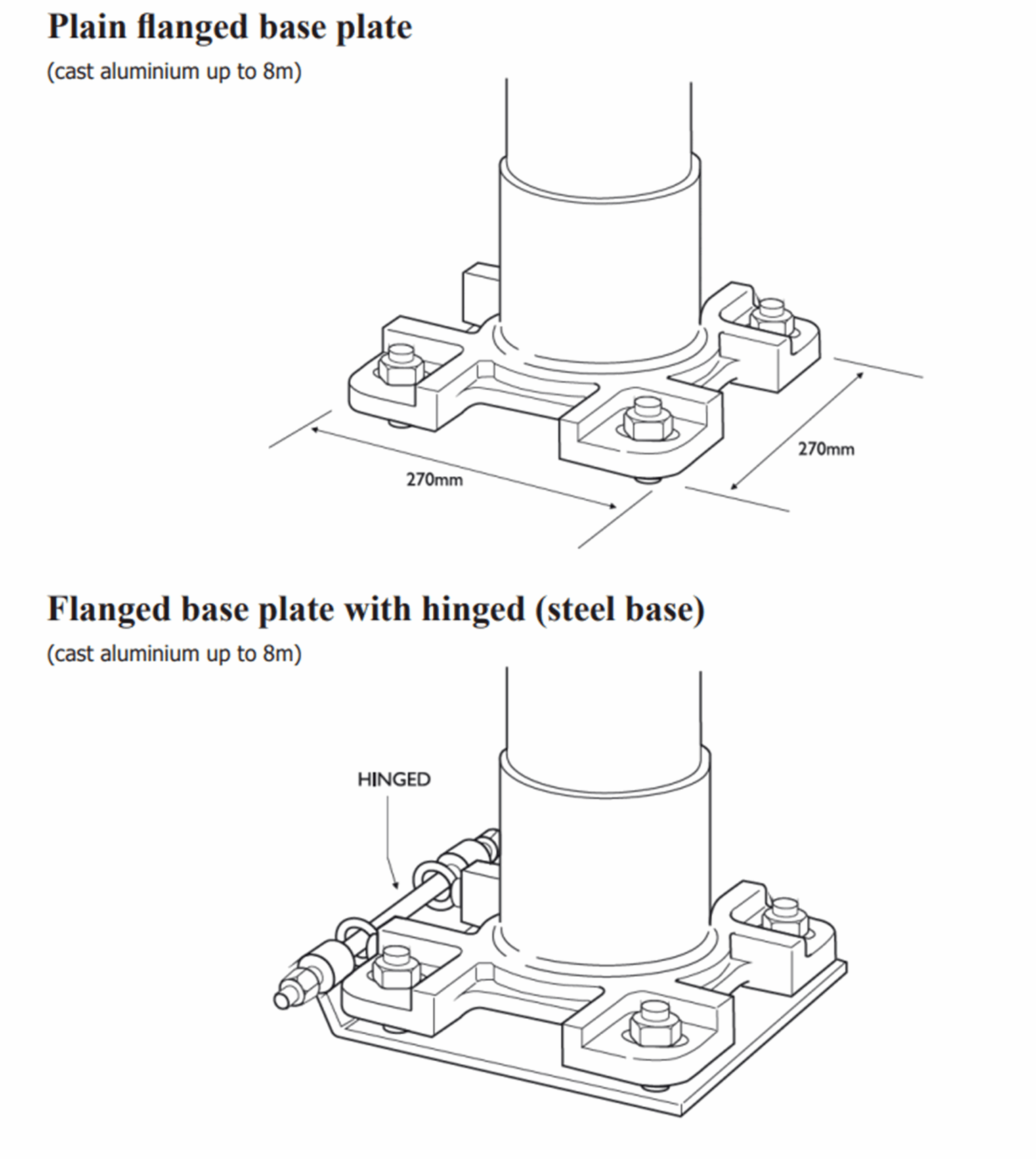 Plain flanged base plate

(cast aluminium up to 8m)

270mm

270mm

Flanged base plate with hinged (steel base)

(cast aluminium up to 8m)

HINGED